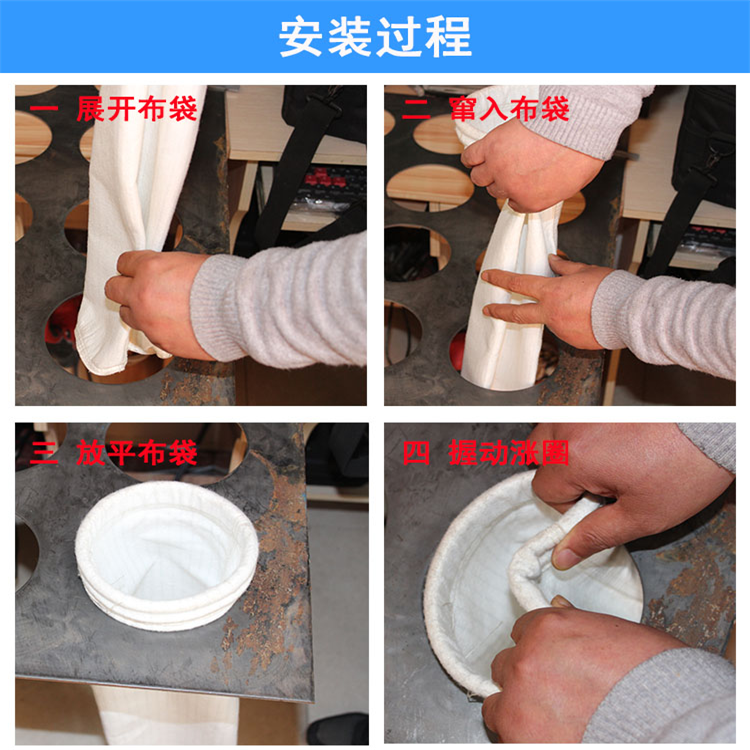 安装过程

一 展开布袋

二 窜入布袋

三 放平布袋

四 握动涨圈