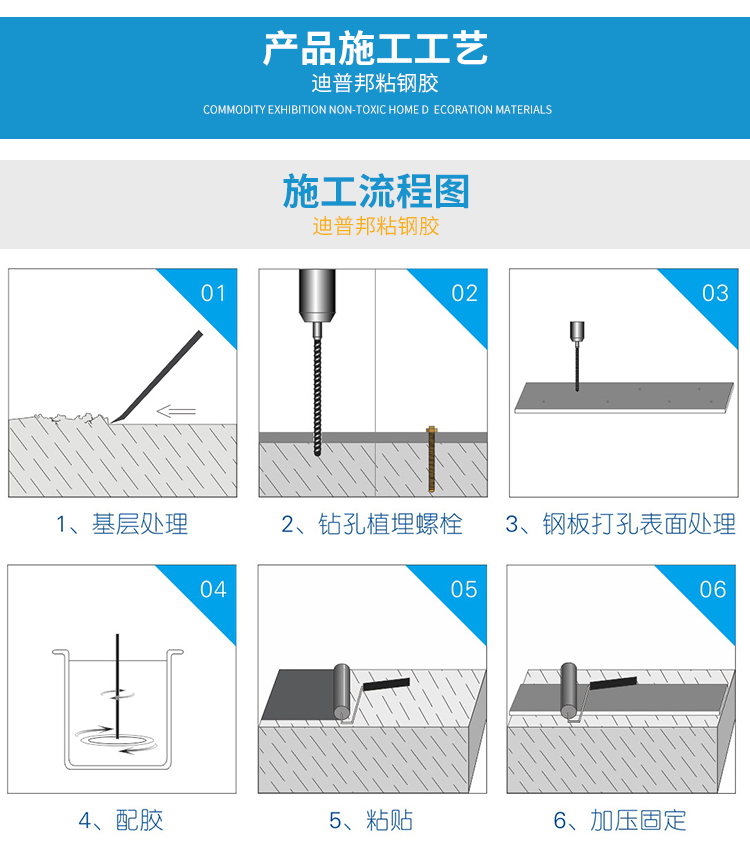 产品施工工艺
迪普邦粘钢胶
COMMODITY EXHIBITION NON-TOXIC HOME D ECORATION MATERIALS

施工流程图
迪普邦粘钢胶

01
1、基层处理

02
2、钻孔植埋螺栓

03
3、钢板打孔表面处理

04
4、配胶

05
5、粘贴

06
6、加压固定