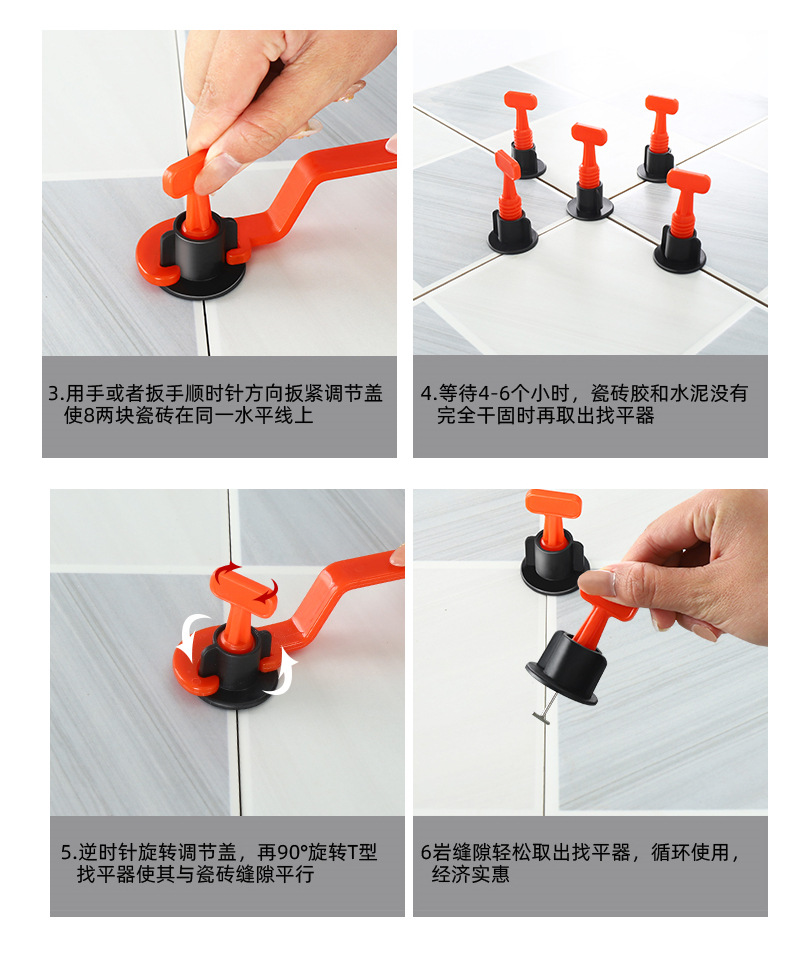 3.用手或者扳手顺时针方向扳紧调节盖使8两块瓷砖在同一水平线上

4.等待4-6个小时，瓷砖胶和水泥没有完全干固时再取出找平器

5.逆时针旋转调节盖，再90°旋转T型找平器使其与瓷砖缝隙平行

6岩缝隙轻松取出找平器，循环使用，经济实惠